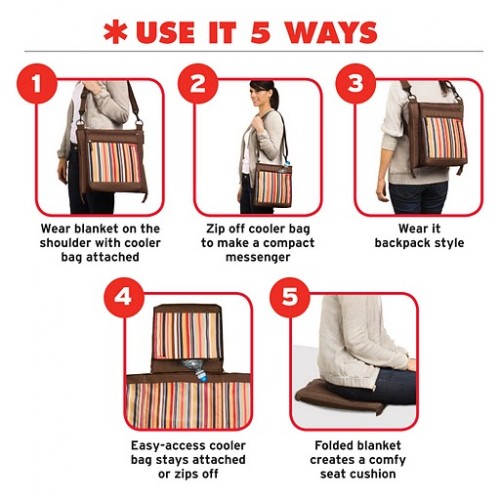 * USE IT 5 WAYS

1

Wear blanket on the shoulder with cooler bag attached

2

Zip off cooler bag to make a compact messenger

3

Wear it backpack style

4

Easy-access cooler bag stays attached or zips off

5

Folded blanket creates a comfy seat cushion