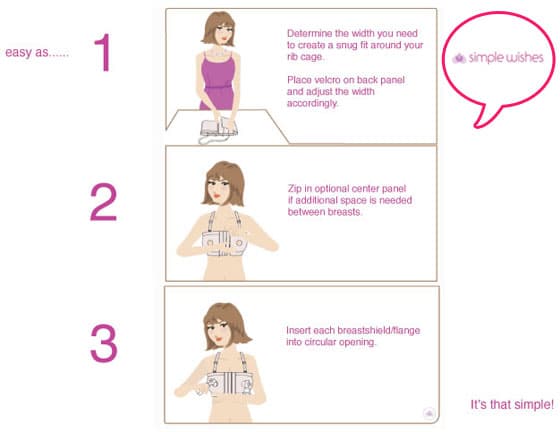 easy as......

1

Determine the width you need to create a snug fit around your rib cage.

Place velcro on back panel and adjust the width accordingly.

simple wishes

2

Zip in optional center panel if additional space is needed between breasts.

3

Insert each breastshield/flange into circular opening.

It's that simple!